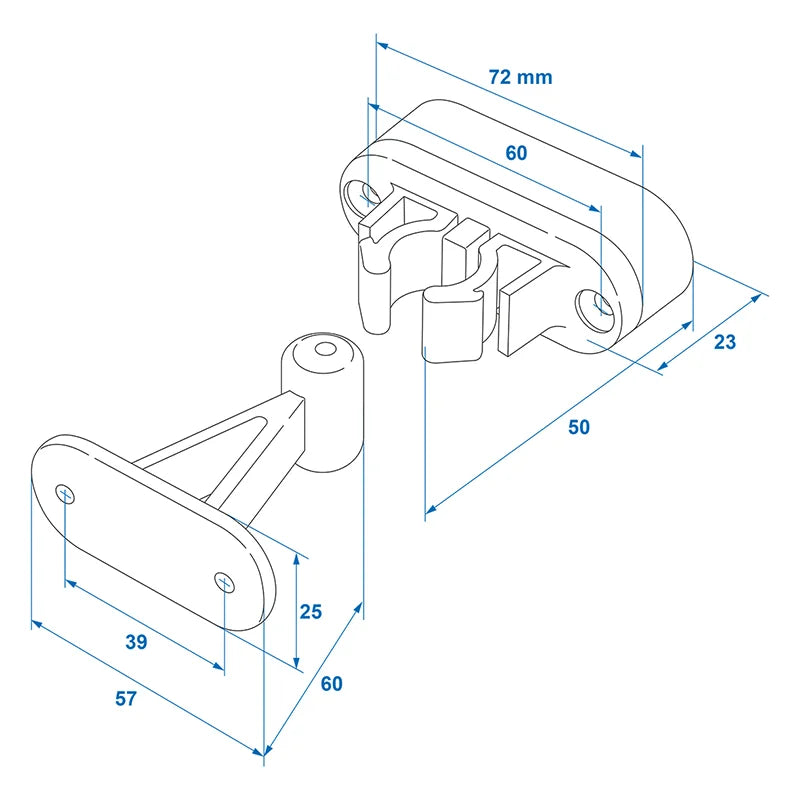 72 mm

60

23

50

25

39

60

57